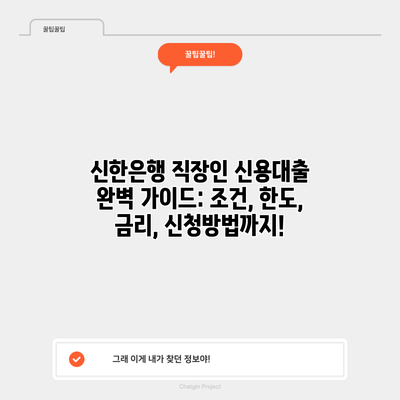 꿀팁꿀팁

꿀팁꿀팁!

신한은행 직장인 신용대출 완벽 가이드: 조건, 한도, 금리, 신청방법까지!

그래 이게 내가 찾던 정보야!

Chatgin Project